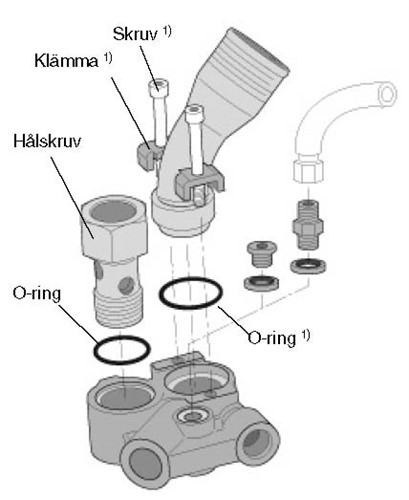 Skruv $^{1)}$

Klämma $^{1)}$

Hålskruv

O-ring

O-ring $^{1)}$